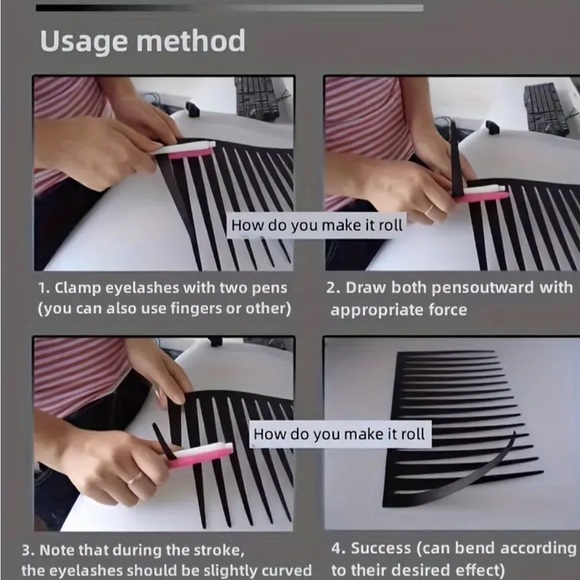 Usage method

How do you make it roll

1. Clamp eyelashes with two pens (you can also use fingers or other)

2. Draw both pensoutward with appropriate force

How do you make it roll

3. Note that during the stroke, the eyelashes should be slightly curved

4. Success (can bend according to their desired effect)